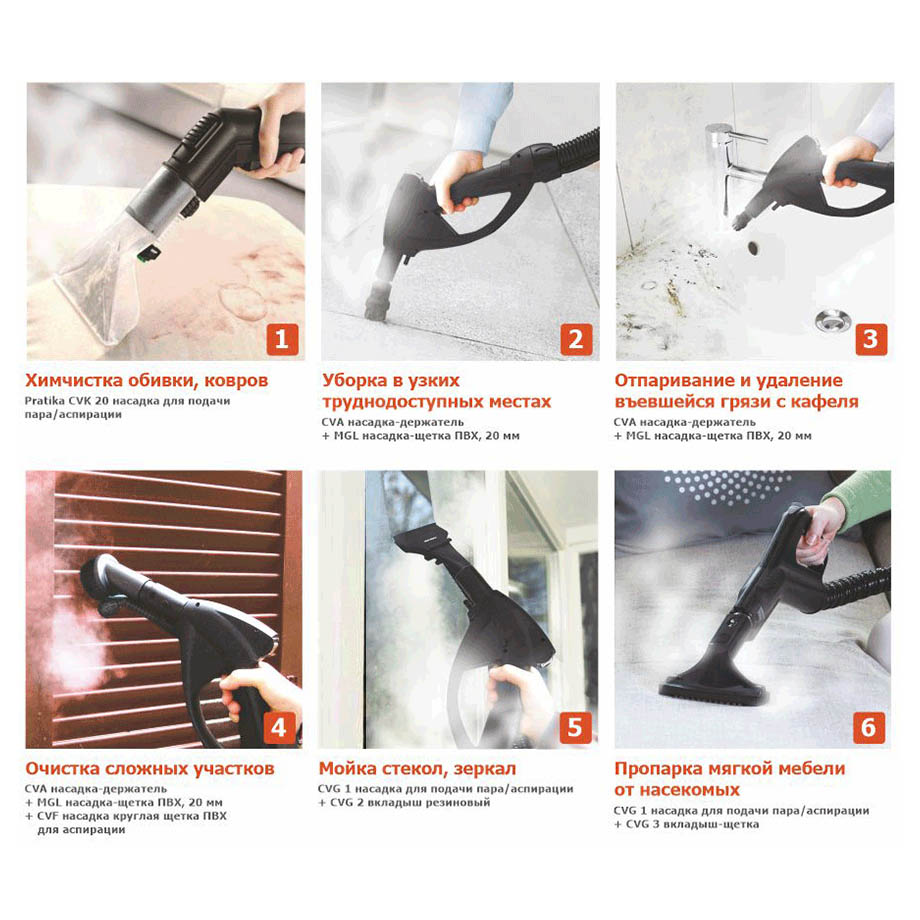 1

Химчистка обивки, ковров

Pratika CVK 20 насадка для подачи пара/аспирации

2

Уборка в узких труднодоступных местах

CVA насадка-держатель
+ MGL насадка-щетка ПВХ, 20 мм

3

Отпаривание и удаление въевшейся грязи с кафеля

CVA насадка-держатель
+ MGL насадка-щетка ПВХ, 20 мм

4

Очистка сложных участков

CVA насадка-держатель
+ MGL насадка-щетка ПВХ, 20 мм
+ CVF насадка круглая щетка ПВХ для аспирации

5

Мойка стекол, зеркал

CVG 1 насадка для подачи пара/аспирации
+ CVG 2 вкладыш резиновый

6

Пропарка мягкой мебели от насекомых

CVG 1 насадка для подачи пара/аспирации
+ CVG 3 вкладыш-щетка